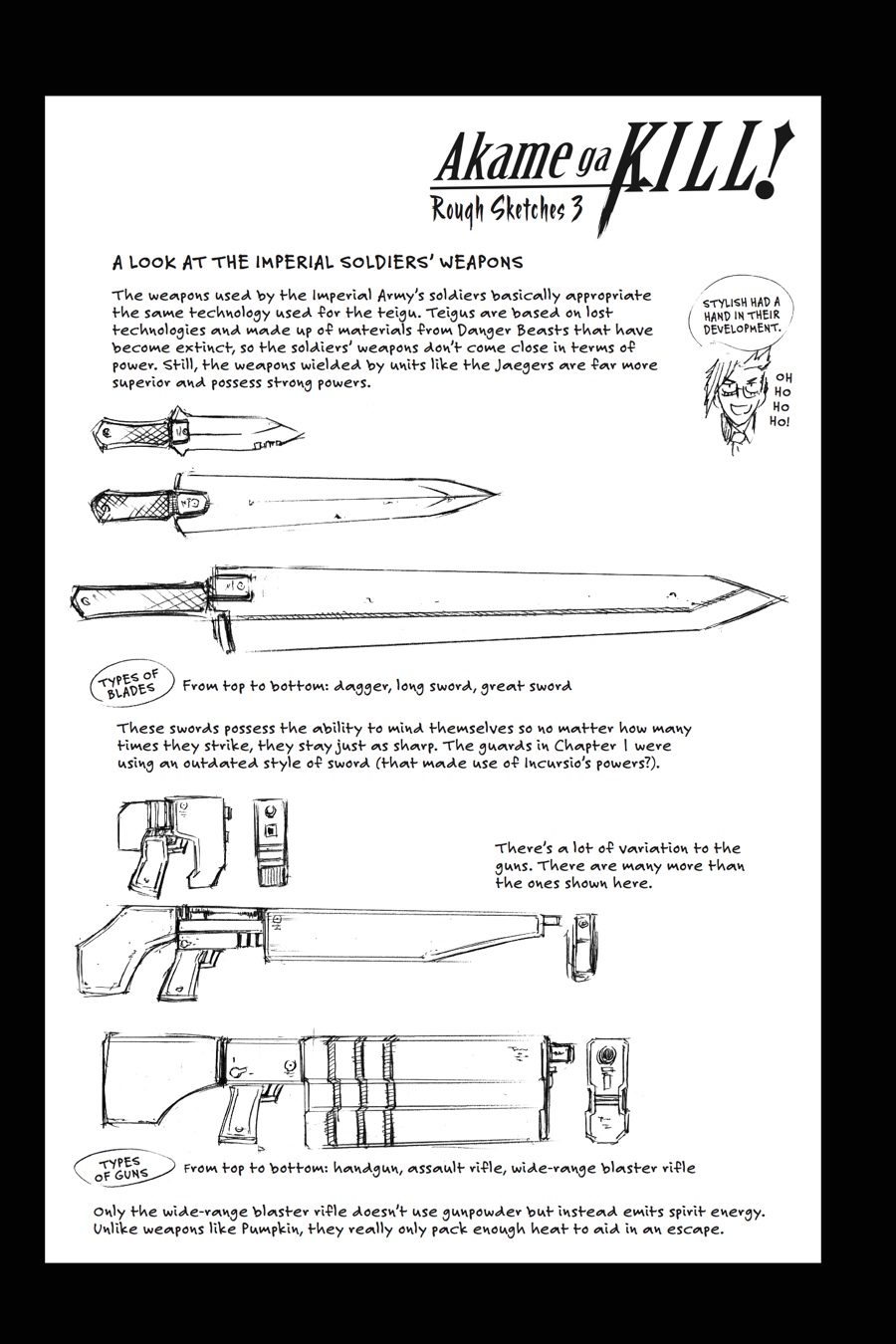 Akame ga KILL!
Rough Sketches 3

A LOOK AT THE IMPERIAL SOLDIERS' WEAPONS

The weapons used by the Imperial Army's soldiers basically appropriate the same technology used for the teigu. Teigus are based on lost technologies and made up of materials from Danger Beasts that have become extinct, so the soldiers' weapons don't come close in terms of power. Still, the weapons wielded by units like the Jaegers are far more superior and possess strong powers.

STYLISH HAD A HAND IN THEIR DEVELOPMENT.

OH HO HO HO!

TYPES OF BLADES From top to bottom: dagger, long sword, great sword

These swords possess the ability to mind themselves so no matter how many times they strike, they stay just as sharp. The guards in Chapter 1 were using an outdated style of sword (that made use of Incursio's powers?).

There's a lot of variation to the guns. There are many more than the ones shown here.

TYPES OF GUNS From top to bottom: handgun, assault rifle, wide-range blaster rifle

Only the wide-range blaster rifle doesn't use gunpowder but instead emits spirit energy. Unlike weapons like Pumpkin, they really only pack enough heat to aid in an escape.