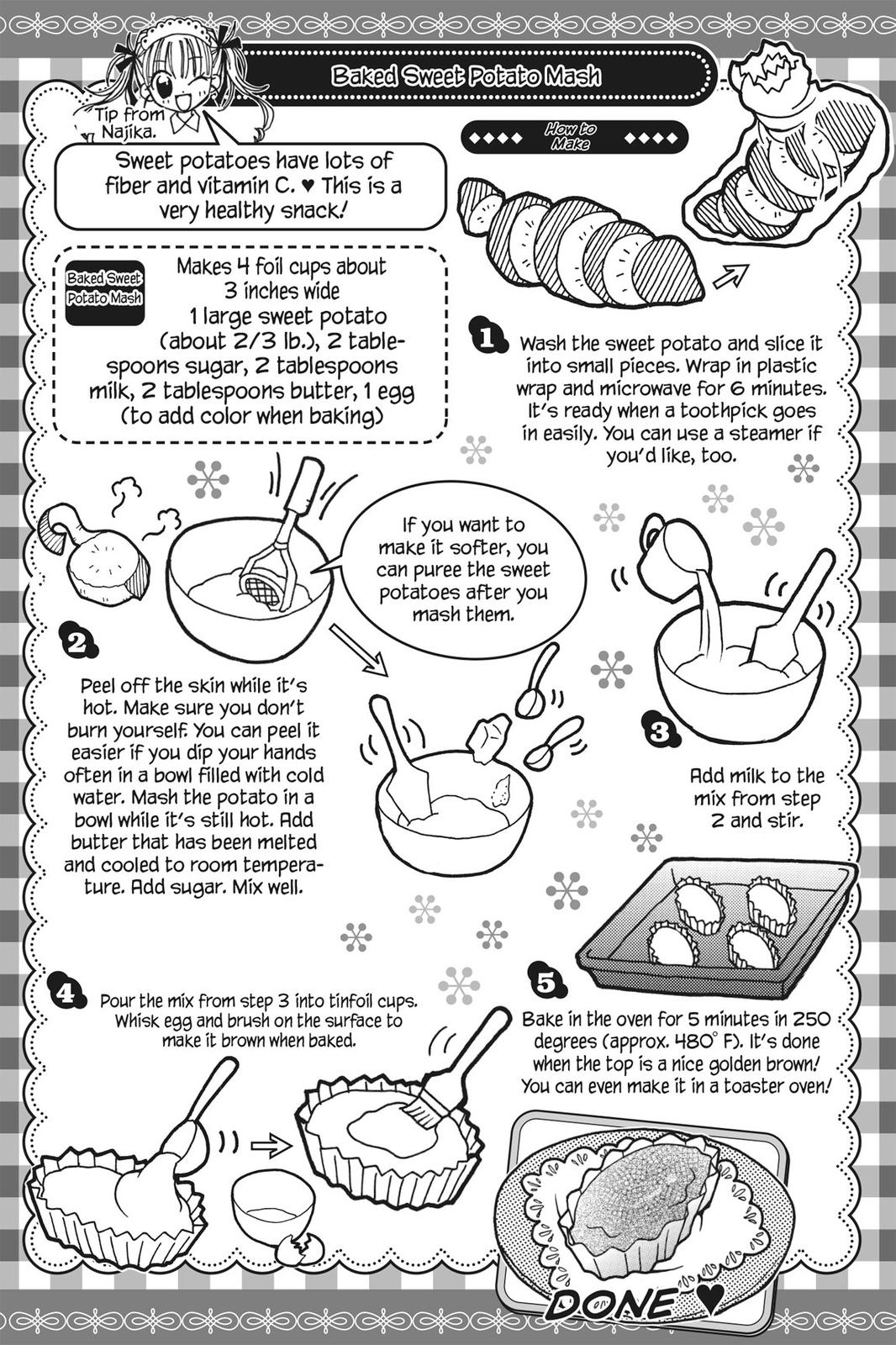 Baked Sweet Potato Mash

Tip from Najika.

Sweet potatoes have lots of fiber and vitamin C. ♥ This is a very healthy snack!

How to Make

Baked Sweet Potato Mash

Makes 4 foil cups about 3 inches wide
1 large sweet potato (about 2/3 lb.), 2 tablespoons sugar, 2 tablespoons milk, 2 tablespoons butter, 1 egg (to add color when baking)

1 Wash the sweet potato and slice it into small pieces. Wrap in plastic wrap and microwave for 6 minutes. It's ready when a toothpick goes in easily. You can use a steamer if you'd like, too.

If you want to make it softer, you can puree the sweet potatoes after you mash them.

2 Peel off the skin while it's hot. Make sure you don't burn yourself. You can peel it easier if you dip your hands often in a bowl filled with cold water. Mash the potato in a bowl while it's still hot. Add butter that has been melted and cooled to room temperature. Add sugar. Mix well.

3 Add milk to the mix from step 2 and stir.

4 Pour the mix from step 3 into tinfoil cups. Whisk egg and brush on the surface to make it brown when baked.

5 Bake in the oven for 5 minutes in 250 degrees (approx. 480° F). It's done when the top is a nice golden brown! You can even make it in a toaster oven!

DONE ♥